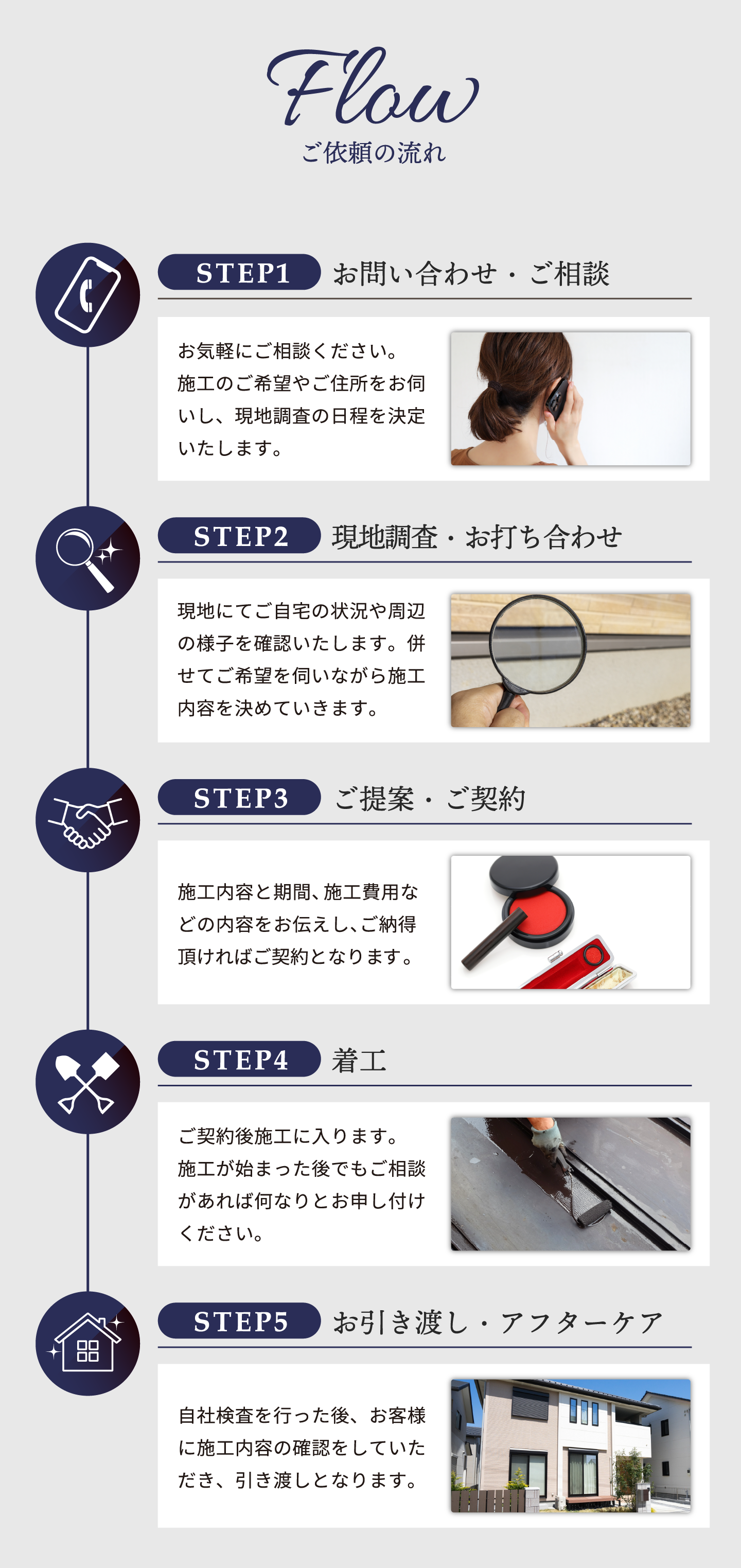 Flow
ご依頼の流れ

STEP1 お問い合わせ・ご相談

お気軽にご相談ください。施工のご希望やご住所をお伺いし、現地調査の日程を決定いたします。

STEP2 現地調査・お打ち合わせ

現地にてご自宅の状況や周辺の様子を確認いたします。併せてご希望を伺いながら施工内容を決めていきます。

STEP3 ご提案・ご契約

施工内容と期間、施工費用などの内容をお伝えし、ご納得頂ければご契約となります。

STEP4 着工

ご契約後施工に入ります。施工が始まった後でもご相談があれば何なりとお申し付けください。

STEP5 お引き渡し・アフターケア

自社検査を行った後、お客様に施工内容の確認をしていただき、引き渡しとなります。